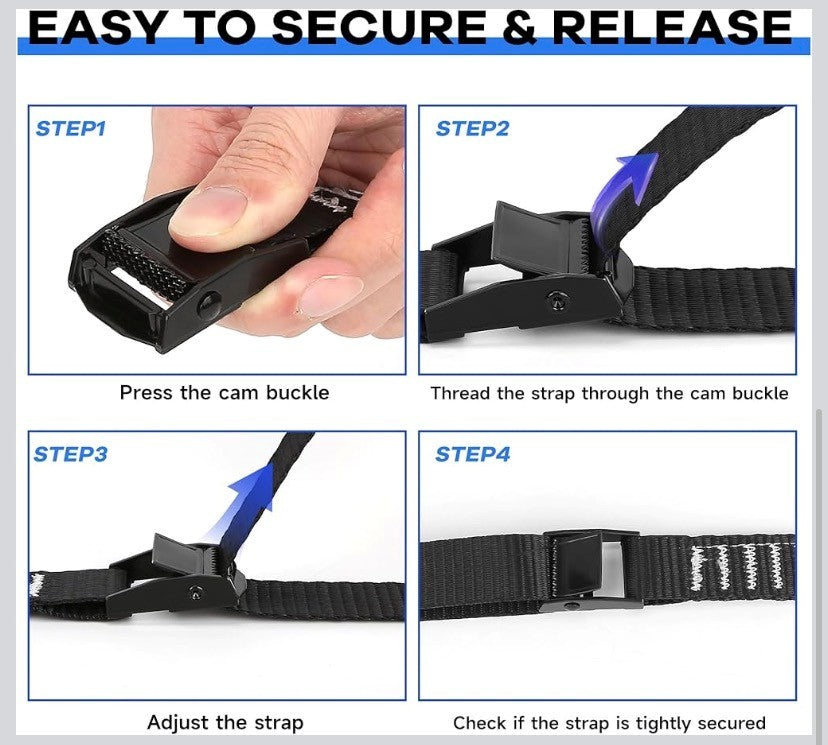 EASY TO SECURE & RELEASE

STEP1

Press the cam buckle

STEP2

Thread the strap through the cam buckle

STEP3

Adjust the strap

STEP4

Check if the strap is tightly secured